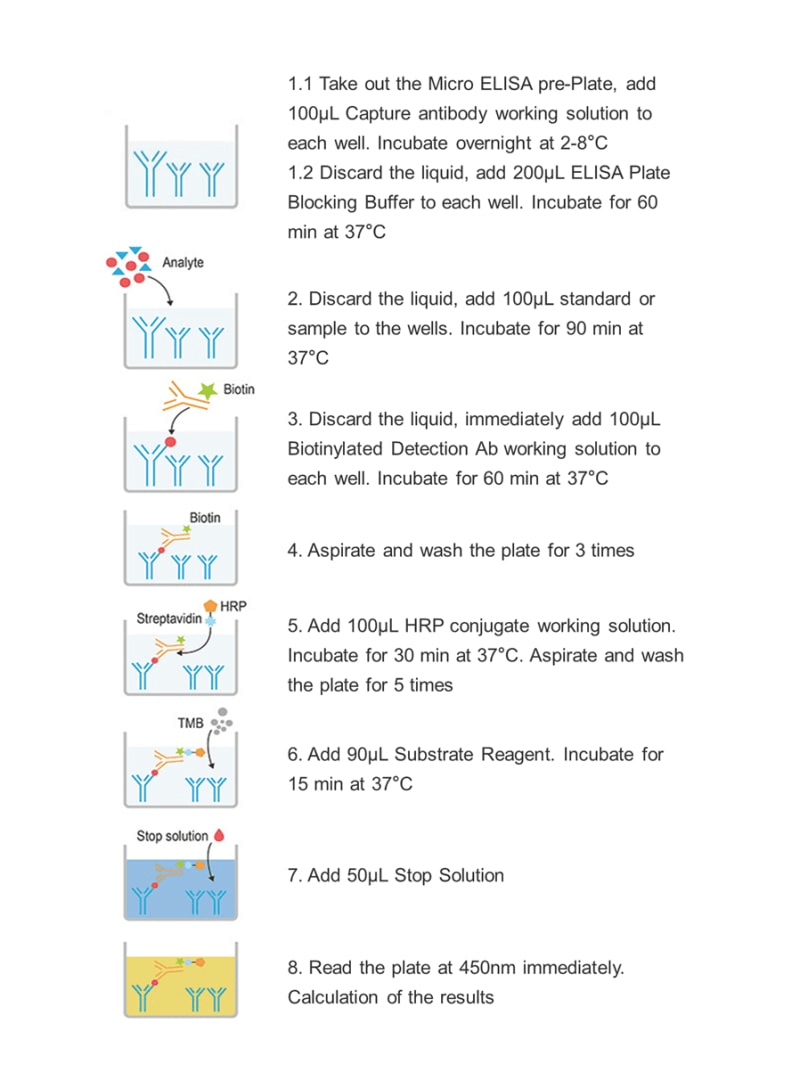 1.1 Take out the Micro ELISA pre-Plate, add 100μL Capture antibody working solution to each well. Incubate overnight at 2-8°C
1.2 Discard the liquid, add 200μL ELISA Plate Blocking Buffer to each well. Incubate for 60 min at 37°C

Analyte

2. Discard the liquid, add 100μL standard or sample to the wells. Incubate for 90 min at 37°C

Biotin

3. Discard the liquid, immediately add 100μL Biotinylated Detection Ab working solution to each well. Incubate for 60 min at 37°C

Biotin

4. Aspirate and wash the plate for 3 times

Streptavidin HRP

5. Add 100μL HRP conjugate working solution. Incubate for 30 min at 37°C. Aspirate and wash the plate for 5 times

TMB

6. Add 90μL Substrate Reagent. Incubate for 15 min at 37°C

Stop solution

7. Add 50μL Stop Solution

8. Read the plate at 450nm immediately. Calculation of the results